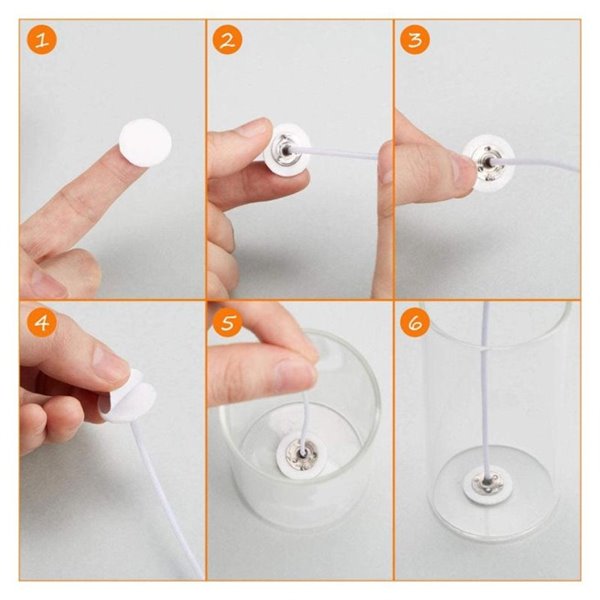 1

2

3

4

5

6